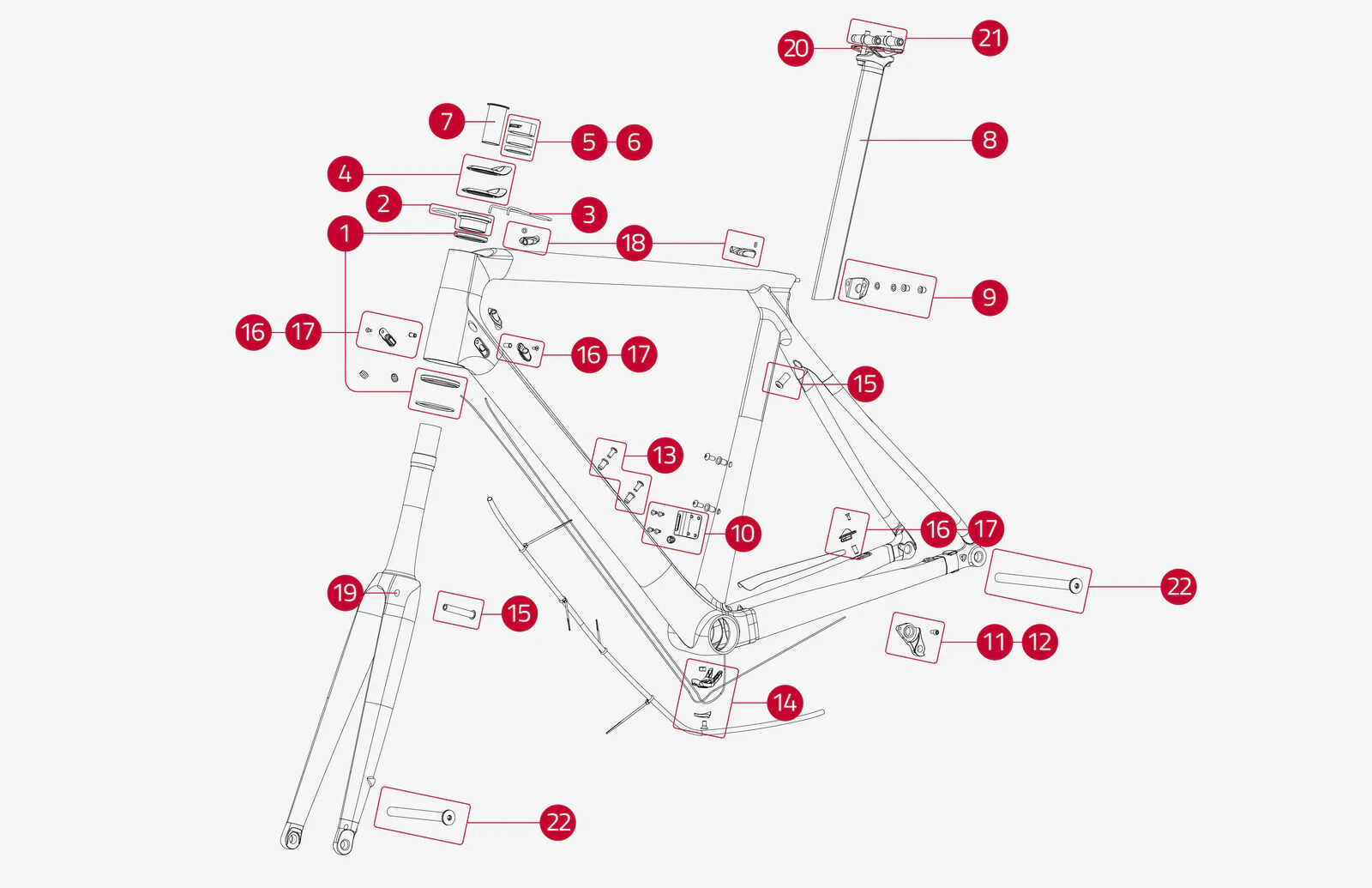 20
21
7
5
6
8
4
2
3
1
18
9
16
17
16
17
15
13
10
16
17
22
19
15
11
12
14
22